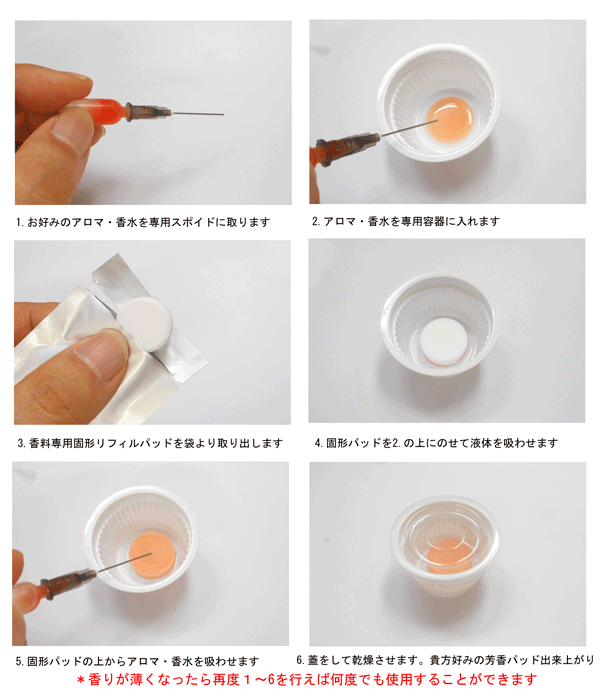 1. お好みのアロマ・香水を専用スポイドに取ります

2. アロマ・香水を専用容器に入れます

3. 香料専用固形リフィルパッドを袋より取り出します

4. 固形パッドを2. の上にのせて液体を吸わせます

5. 固形パッドの上からアロマ・香水を吸わせます

6. 蓋をして乾燥させます。貴方好みの芳香パッド出来上がり

＊香りが薄くなったら再度１～6を行えば何度でも使用することができます